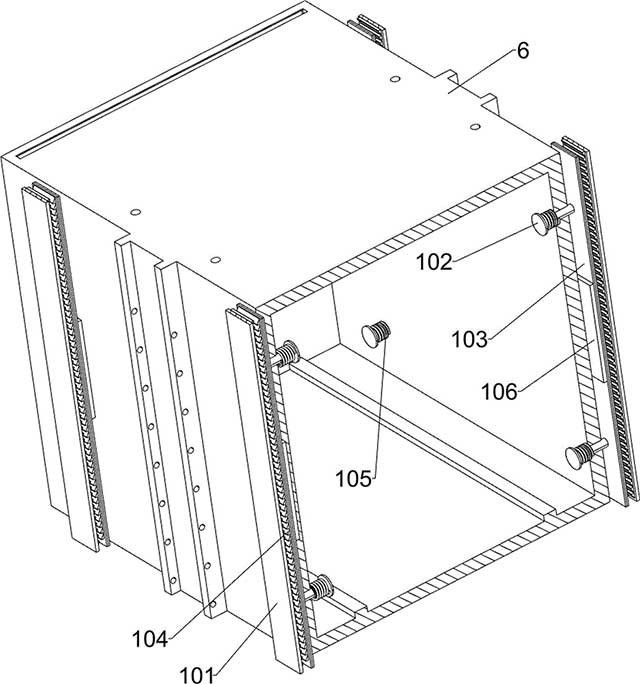 6
102
103
106
105
104
101